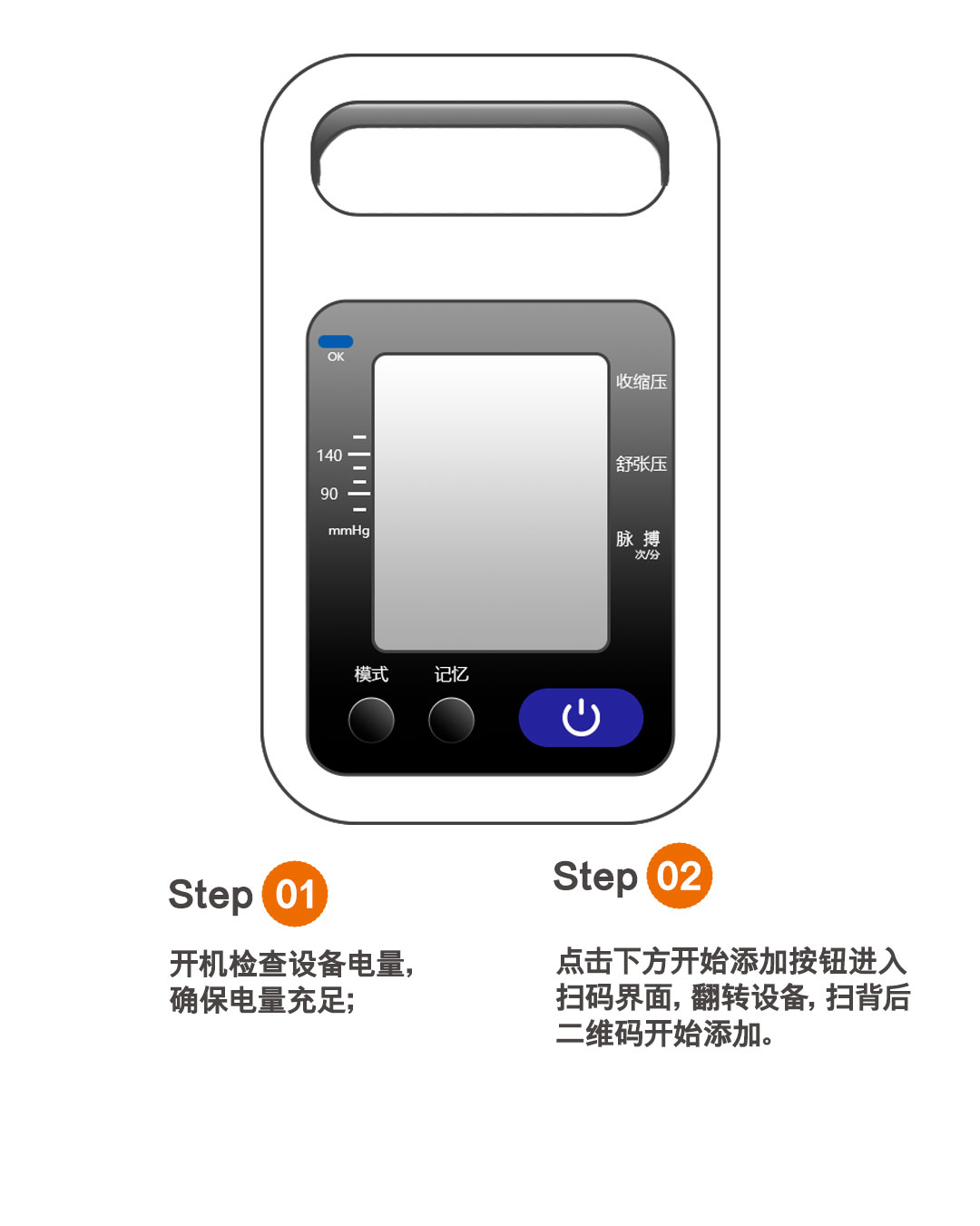 OK

140

90

mmHg

收缩压

舒张压

脉 搏
次/分

模式

记忆

Step 01

开机检查设备电量，确保电量充足；

Step 02

点击下方开始添加按钮进入扫码界面，翻转设备，扫背后二维码开始添加。