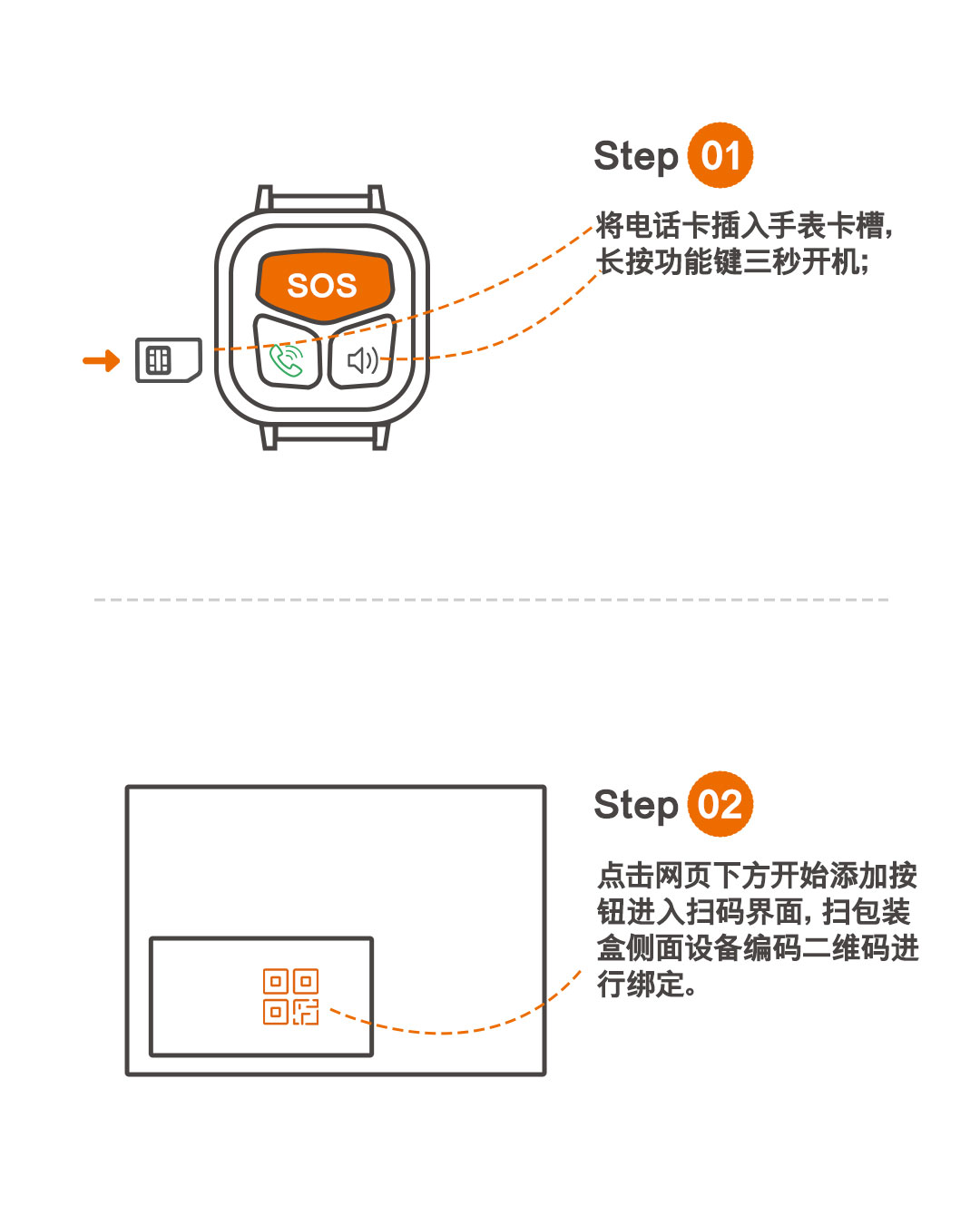 Step 01

将电话卡插入手表卡槽，长按功能键三秒开机；

SOS

Step 02

点击网页下方开始添加按钮进入扫码界面，扫包装盒侧面设备编码二维码进行绑定。