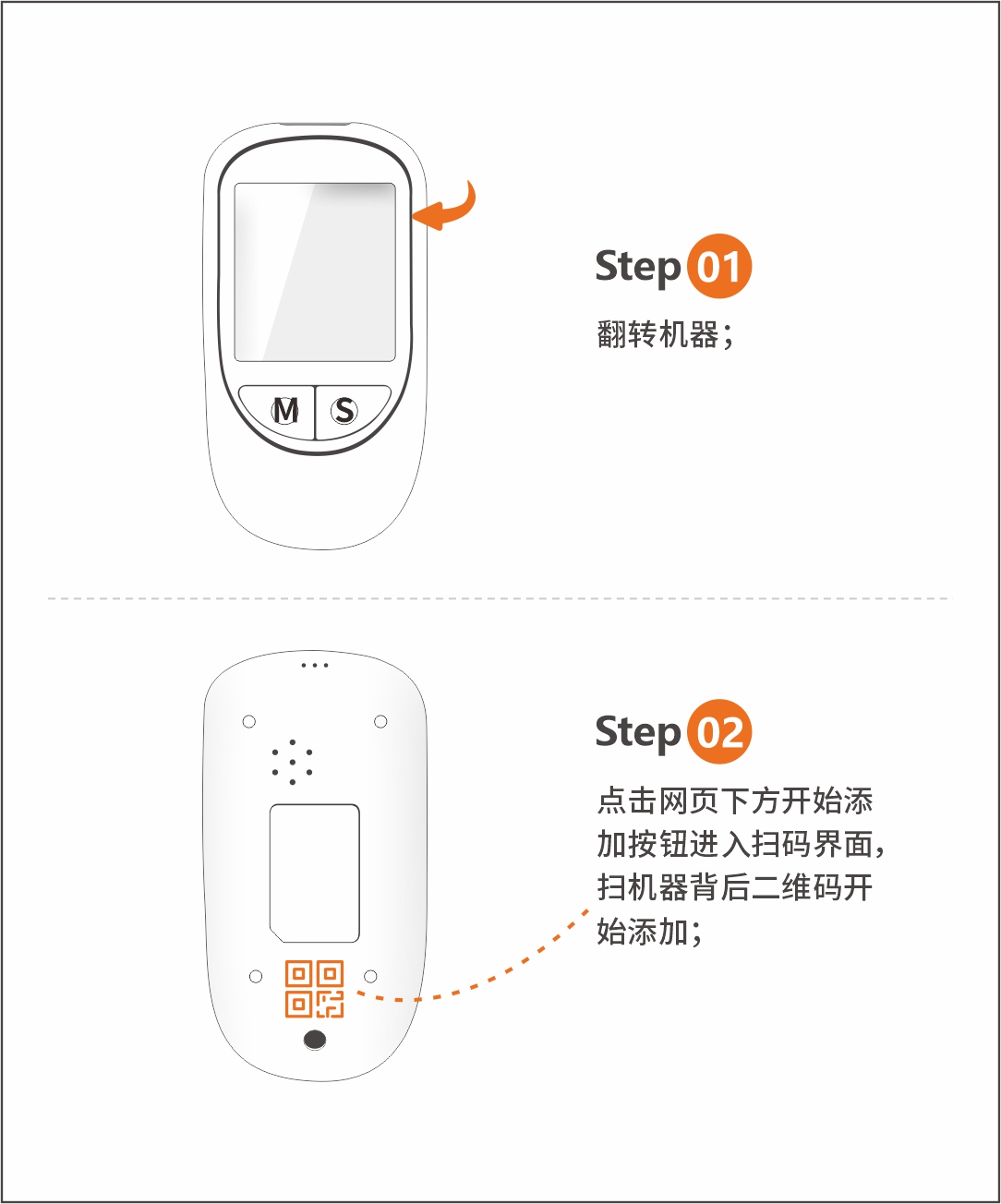 M S

Step 01

翻转机器；

Step 02

点击网页下方开始添加按钮进入扫码界面，扫机器背后二维码开始添加；