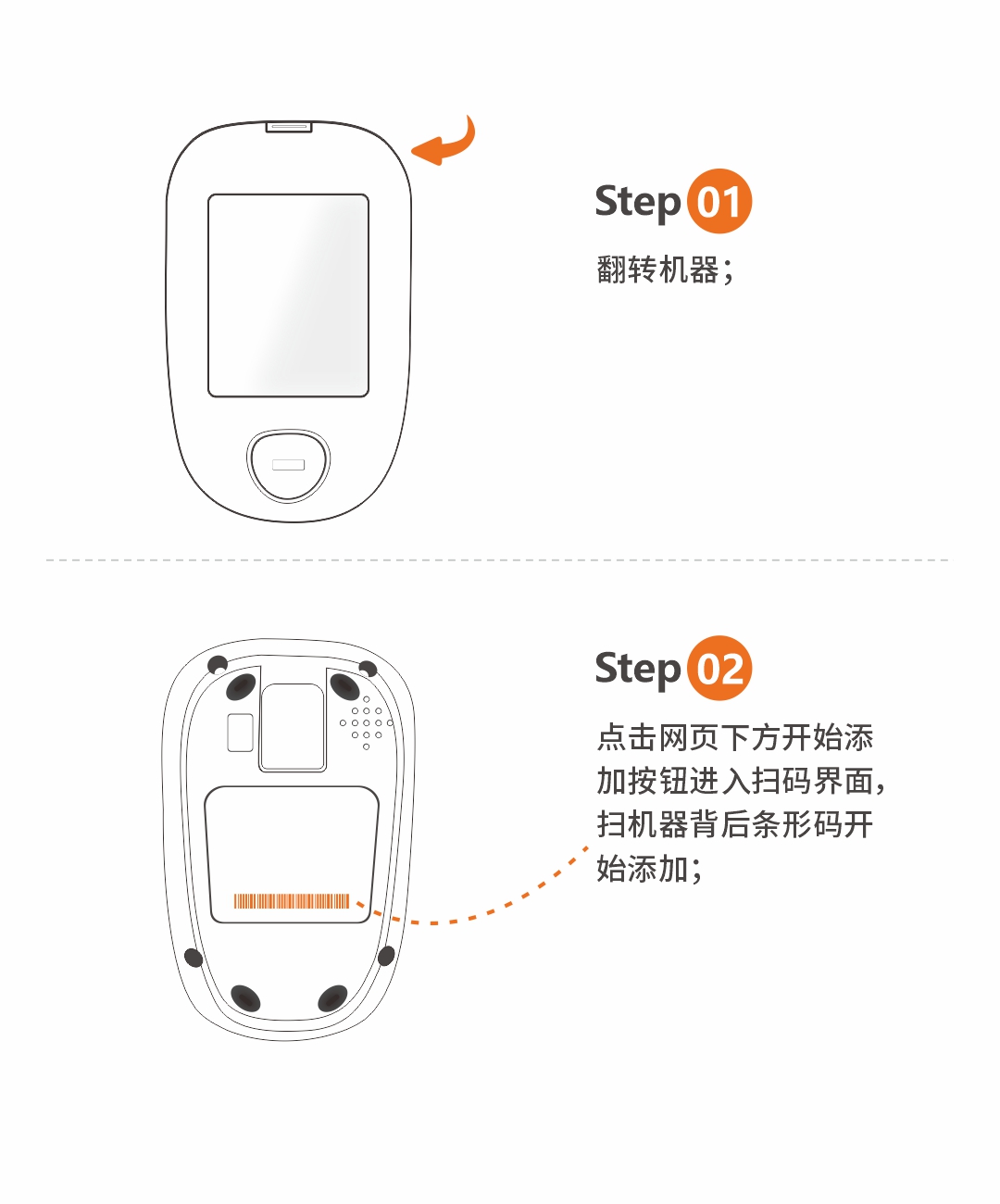 Step 01
翻转机器；

Step 02
点击网页下方开始添加按钮进入扫码界面，扫机器背后条形码开始添加；