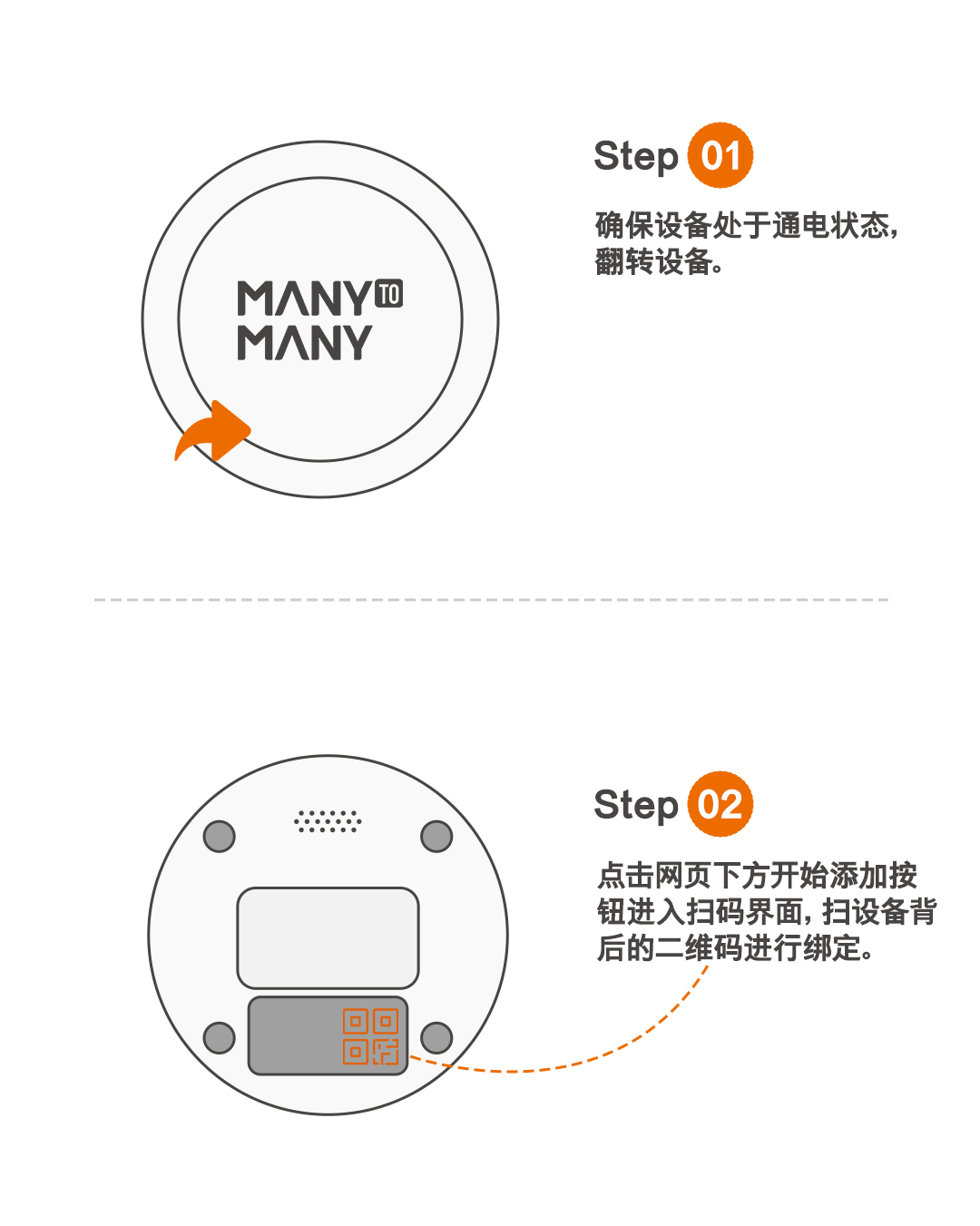 MANY TO MANY

Step 01

确保设备处于通电状态，翻转设备。

Step 02

点击网页下方开始添加按钮进入扫码界面，扫设备背后的二维码进行绑定。