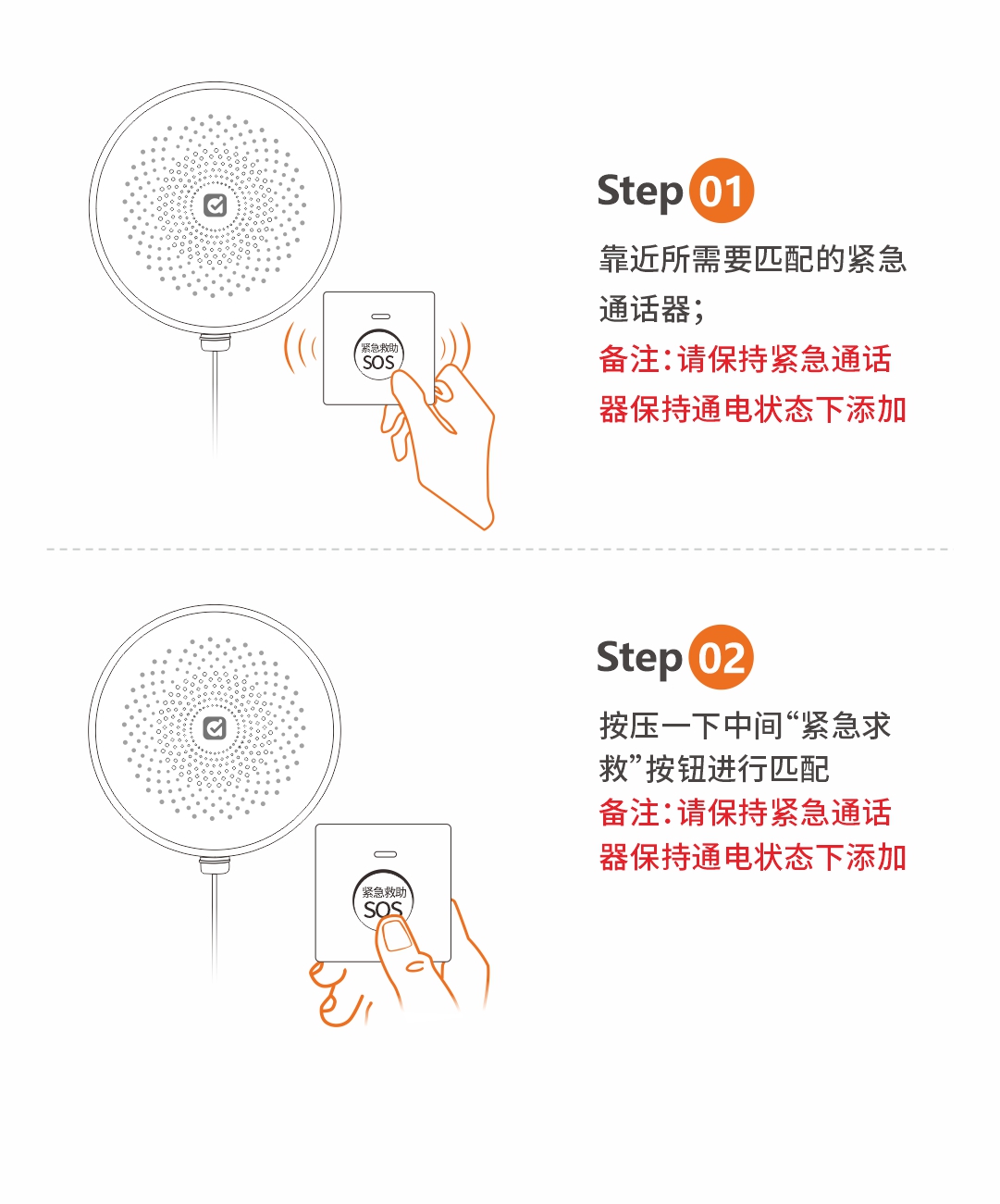 紧急救助
SOS

Step 01

靠近所需要匹配的紧急通话器；

备注：请保持紧急通话器保持通电状态下添加

紧急救助
SOS

Step 02

按压一下中间“紧急求救”按钮进行匹配

备注：请保持紧急通话器保持通电状态下添加